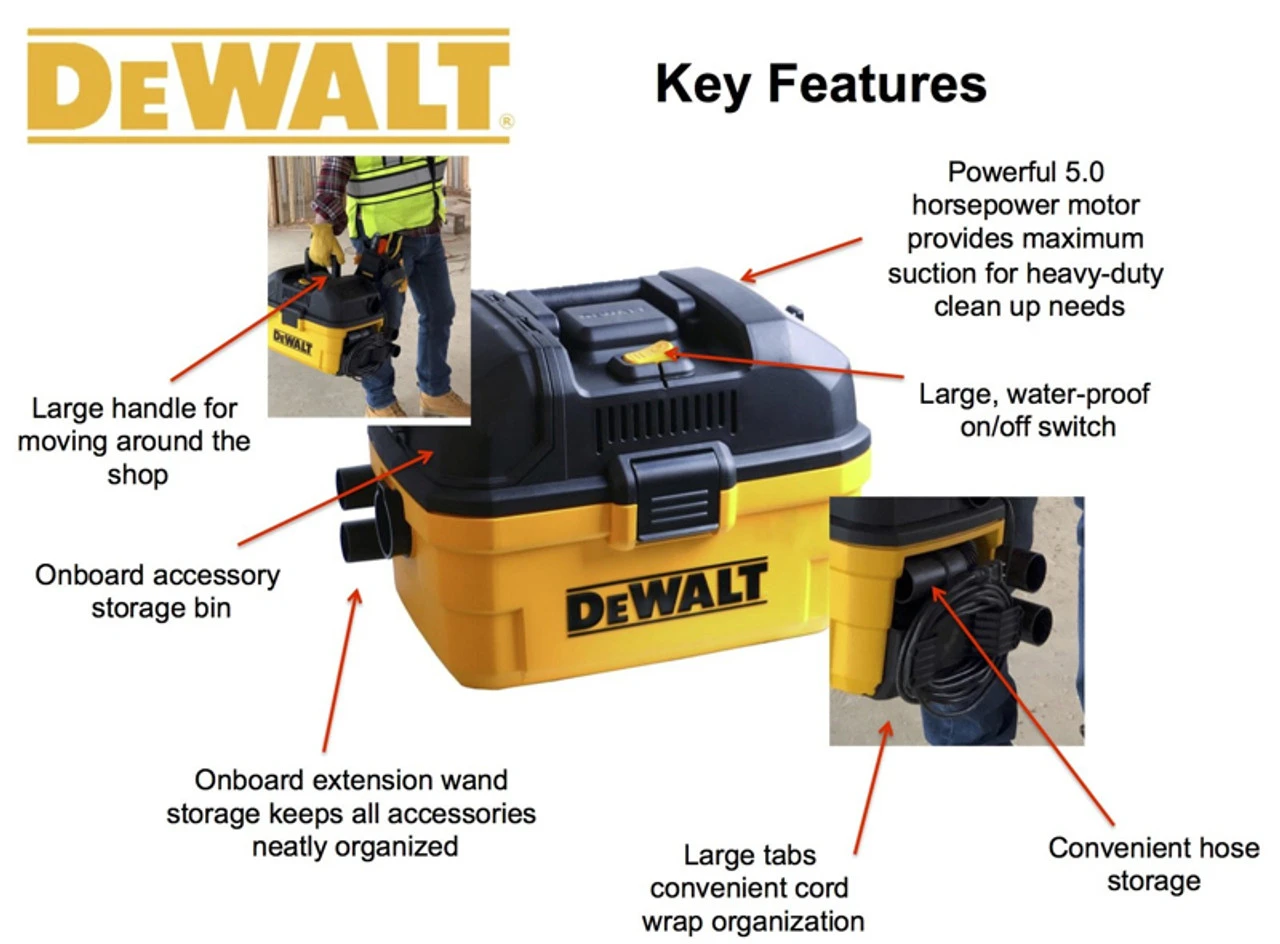 DEWALT®

Key Features

Powerful 5.0 horsepower motor provides maximum suction for heavy-duty clean up needs

DEWALT

Large handle for moving around the shop

Large, water-proof on/off switch

Onboard accessory storage bin

DEWALT

Onboard extension wand storage keeps all accessories neatly organized

Large tabs convenient cord wrap organization

Convenient hose storage